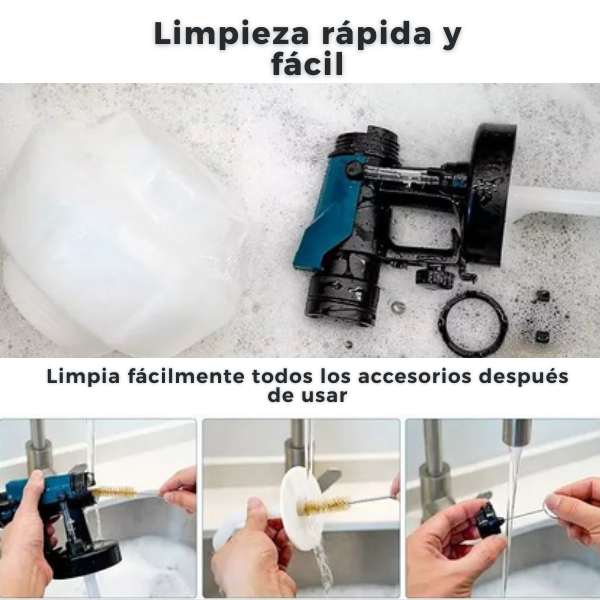 Limpieza rápida y fácil

Limpia fácilmente todos los accesorios después de usar