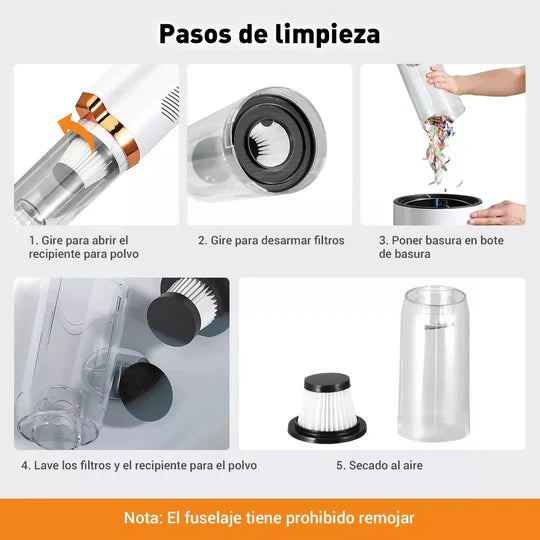 Pasos de limpieza

1. Gire para abrir el recipiente para polvo

2. Gire para desarmar filtros

3. Poner basura en bote de basura

4. Lave los filtros y el recipiente para el polvo

5. Secado al aire

Nota: El fuselaje tiene prohibido remojar